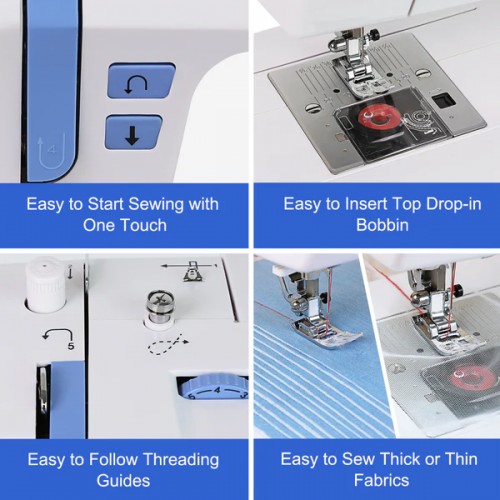 4

Easy to Start Sewing with One Touch

Easy to Insert Top Drop-in Bobbin

5

4

Easy to Follow Threading Guides

Easy to Sew Thick or Thin Fabrics